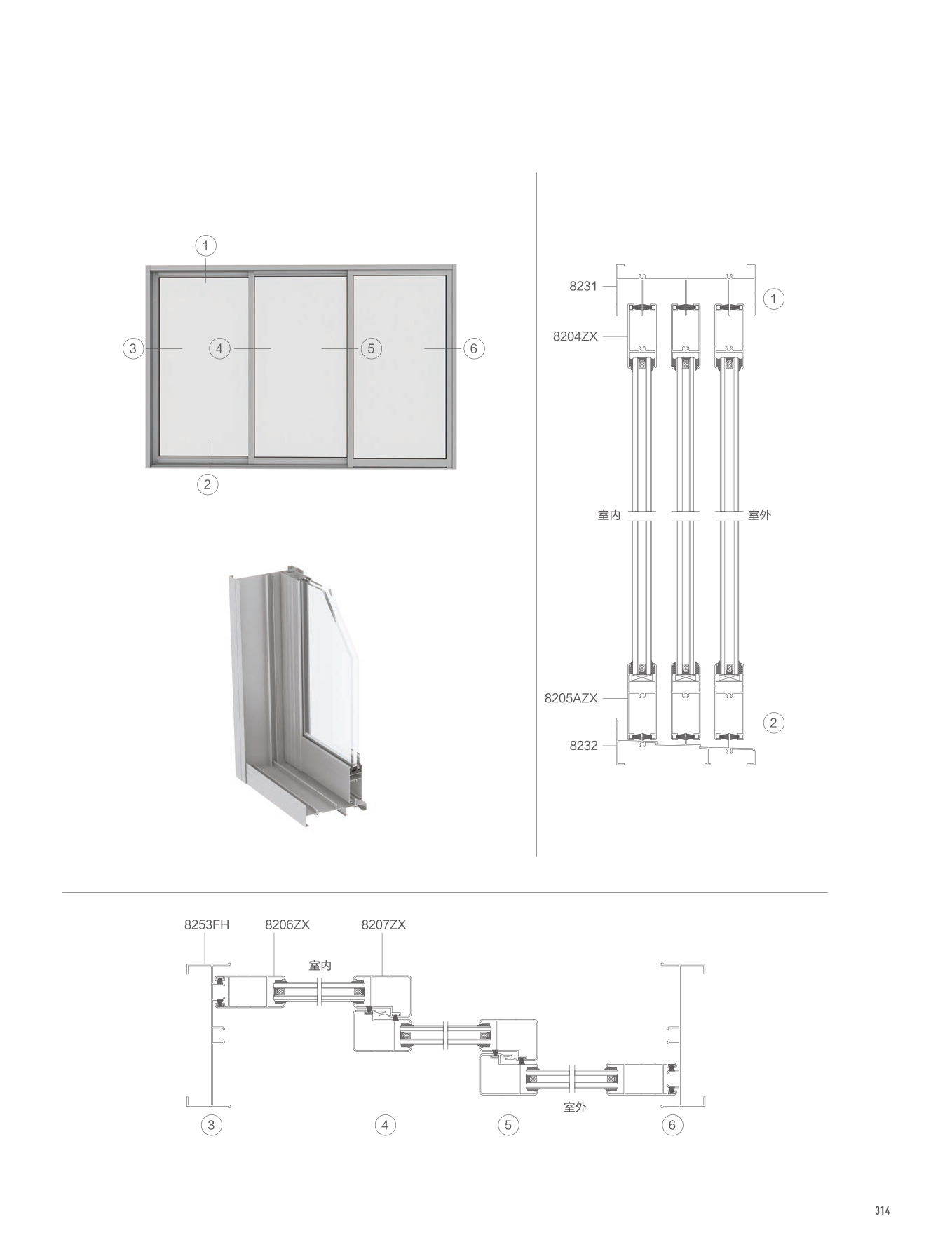 1
3
4
5
6
2

8231
1
8204ZX
室内
室外
8205AZX
2
8232

8253FH
8206ZX
8207ZX
室内
室外
3
4
5
6

314