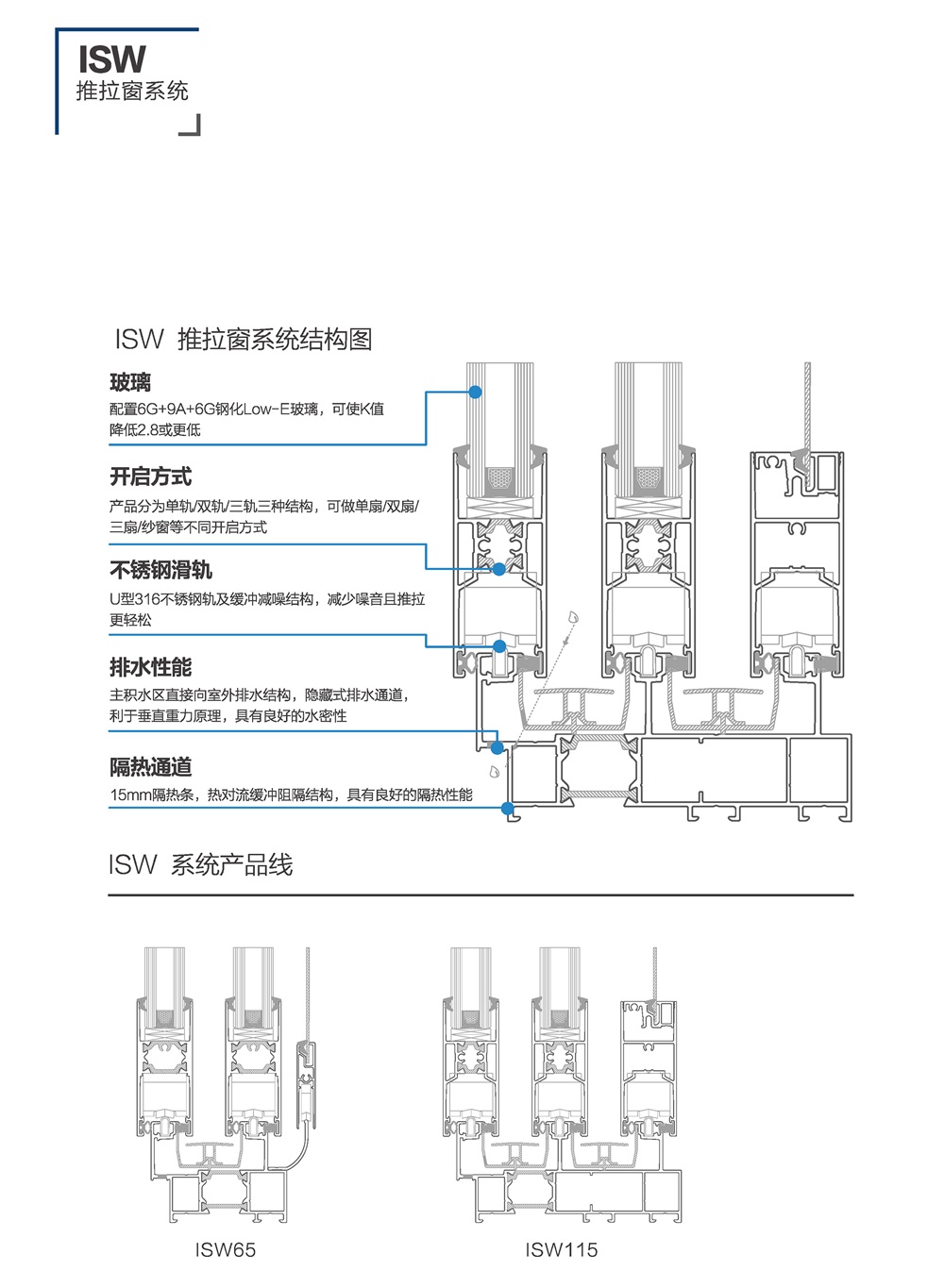 ISW
推拉窗系统

ISW 推拉窗系统结构图

玻璃
配置6G+9A+6G钢化Low-E玻璃，可使K值降低2.8或更低

开启方式
产品分为单轨/双轨/三轨三种结构，可做单扇/双扇/三扇/纱窗等不同开启方式

不锈钢滑轨
U型316不锈钢轨及缓冲减噪结构，减少噪音且推拉更轻松

排水性能
主积水区直接向室外排水结构，隐藏式排水通道，利于垂直重力原理，具有良好的水密性

隔热通道
15mm隔热条，热对流缓冲阻隔结构，具有良好的隔热性能

ISW 系统产品线

ISW65

ISW115