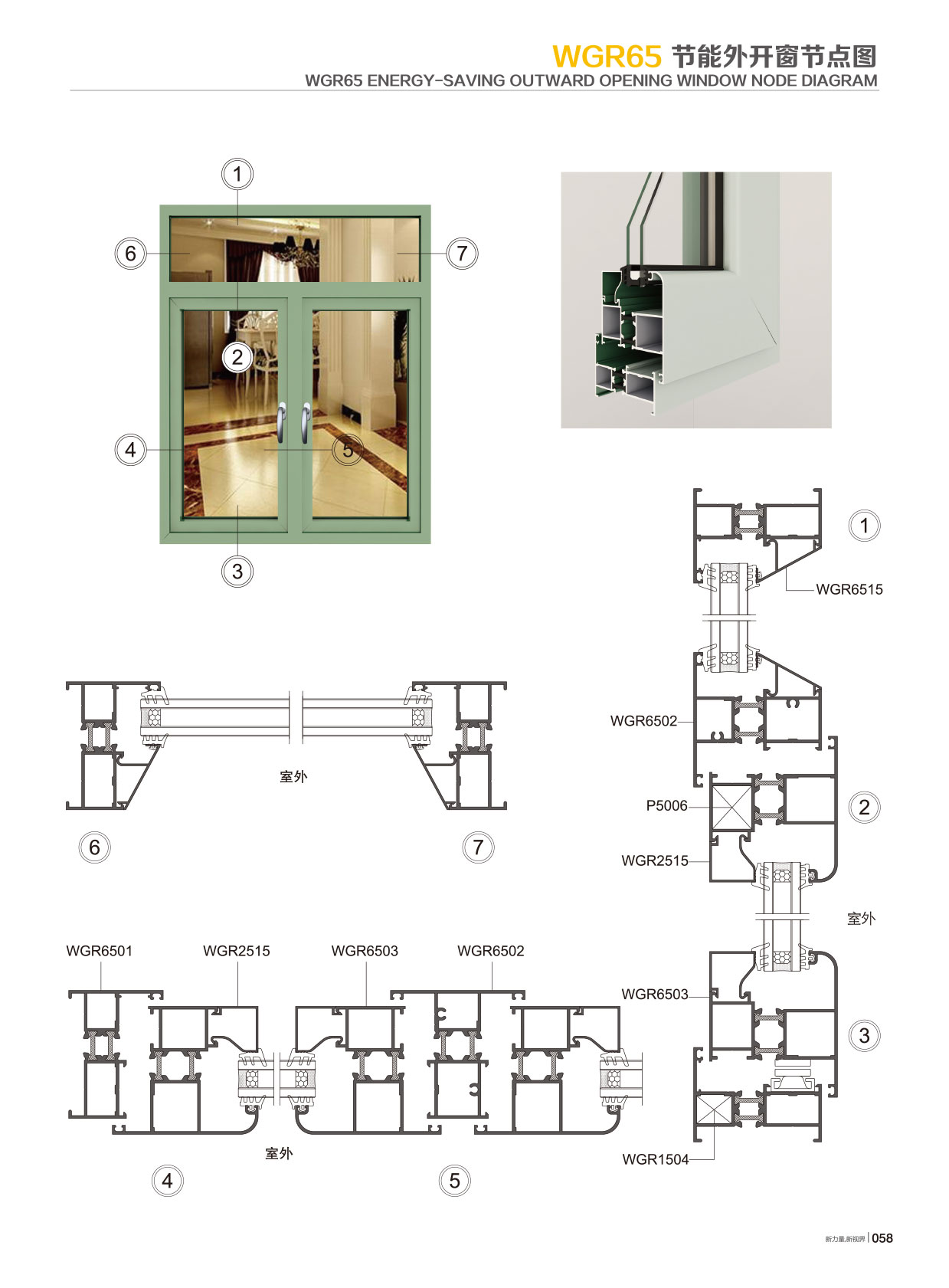 WGR65 节能外开窗节点图
WGR65 ENERGY-SAVING OUTWARD OPENING WINDOW NODE DIAGRAM

1
6
7
2
4
5
3

1
WGR6515
WGR6502
P5006
2
WGR2515
室外
WGR6503
3
WGR1504

室外
6
7

WGR6501
WGR2515
WGR6503
WGR6502
室外
4
5

新力量,新视界 | 058